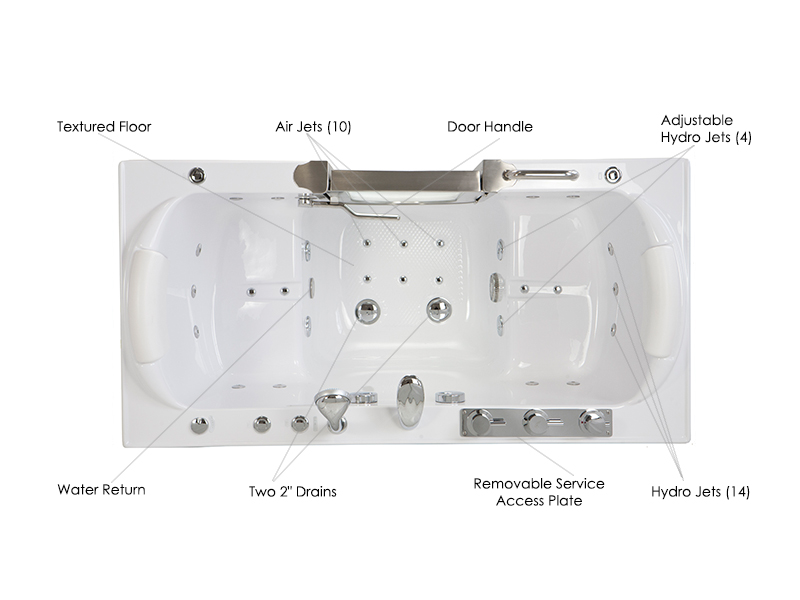 Textured Floor

Air Jets (10)

Door Handle

Adjustable Hydro Jets (4)

Water Return

Two 2" Drains

Removable Service Access Plate

Hydro Jets (14)